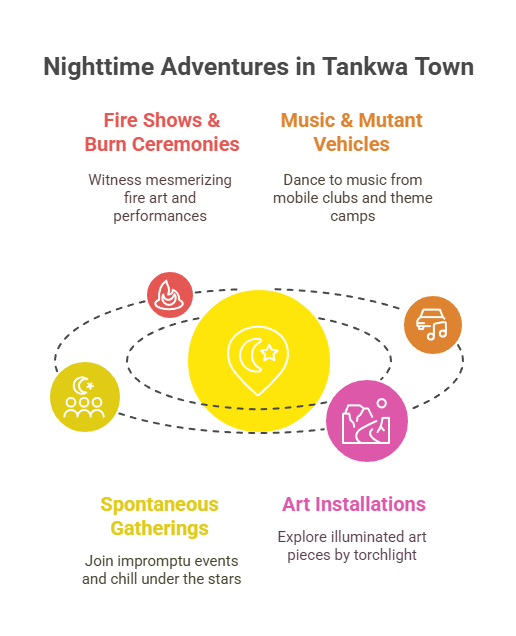 Nighttime Adventures in Tankwa Town

Fire Shows & Burn Ceremonies

Witness mesmerizing fire art and performances

Music & Mutant Vehicles

Dance to music from mobile clubs and theme camps

Spontaneous Gatherings

Join impromptu events and chill under the stars

Art Installations

Explore illuminated art pieces by torchlight